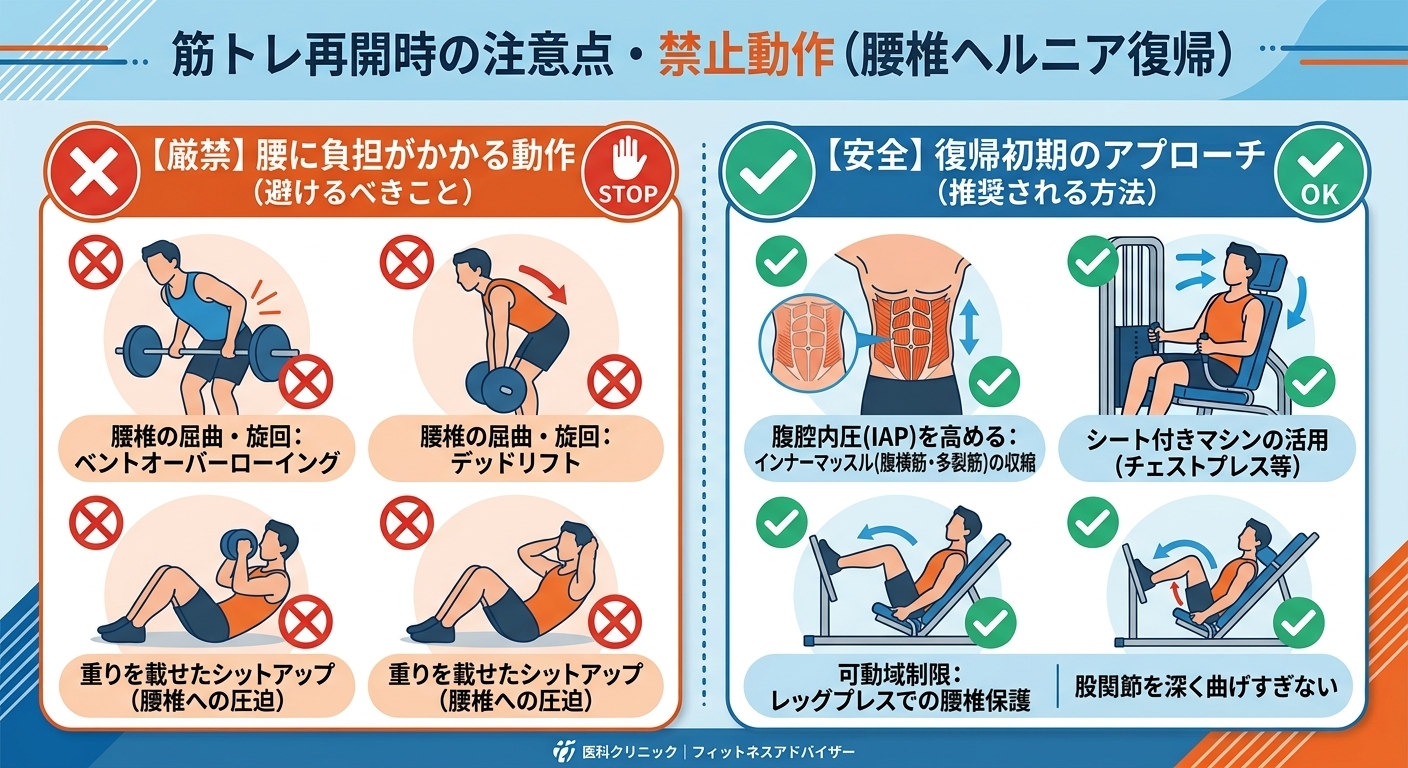 筋トレ再開時の注意点・禁止動作（腰椎ヘルニア復帰）

【厳禁】腰に負担がかかる動作
（避けるべきこと）

STOP

腰椎の屈曲・旋回：
ベントオーバーローイング

腰椎の屈曲・旋回：
デッドリフト

重りを載せたシットアップ
（腰椎への圧迫）

重りを載せたシットアップ
（腰椎への圧迫）

【安全】復帰初期のアプローチ
（推奨される方法）

OK

腹腔内圧(IAP)を高める：
インナーマッスル(腹横筋・多裂筋)の収縮

シート付きマシンの活用
（チェストプレス等）

可動域制限：
レッグプレスでの腰椎保護

股関節を深く曲げすぎない

医科クリニック｜フィットネスアドバイザー