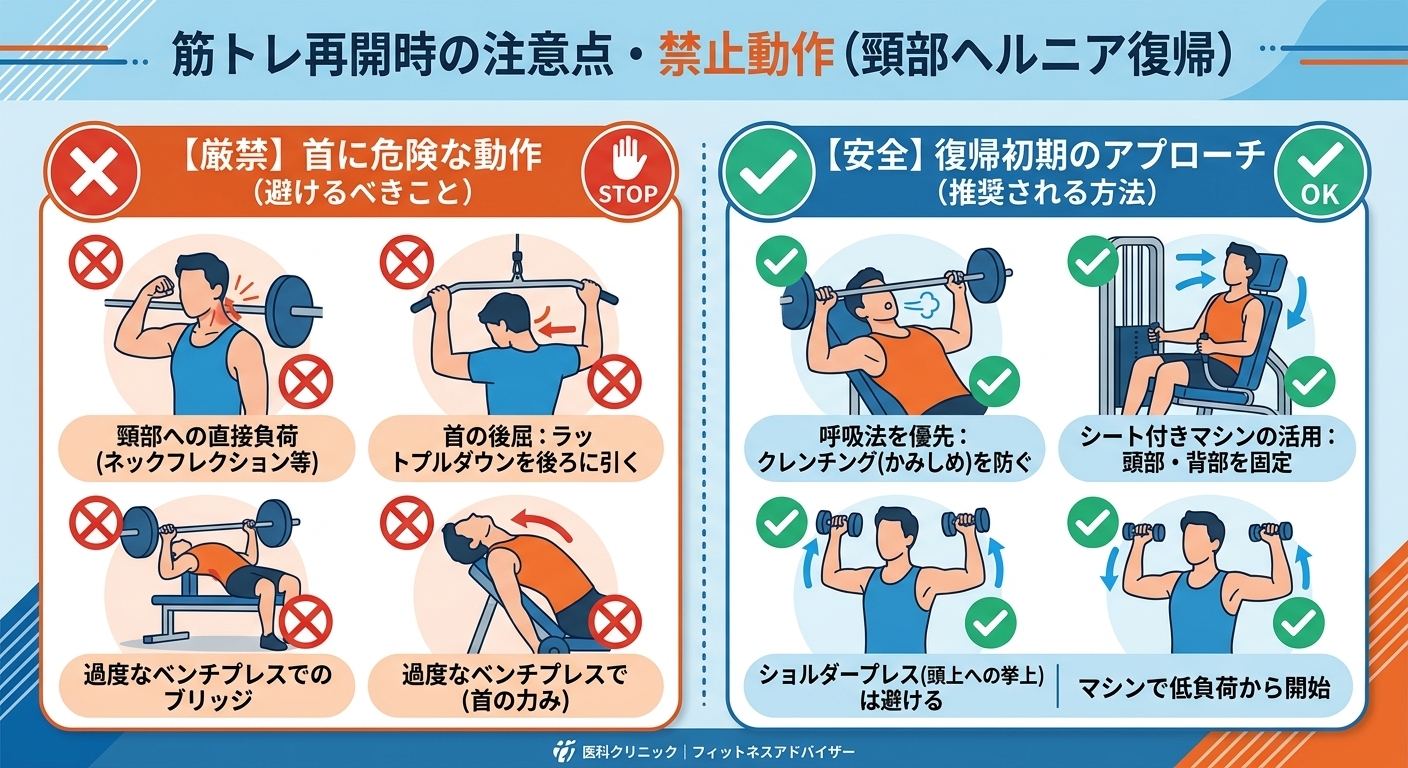 筋トレ再開時の注意点・禁止動作（頸部ヘルニア復帰）

【厳禁】首に危険な動作
（避けるべきこと）

STOP

頸部への直接負荷
(ネックフレクション等)

首の後屈：ラットプルダウンを後ろに引く

過度なベンチプレスでのブリッジ

過度なベンチプレスで
(首の力み)

【安全】復帰初期のアプローチ
（推奨される方法）

OK

呼吸法を優先：
クレンチング(かみしめ)を防ぐ

シート付きマシンの活用：
頭部・背部を固定

ショルダープレス(頭上への挙上)は避ける

マシンで低負荷から開始

医科クリニック｜フィットネスアドバイザー